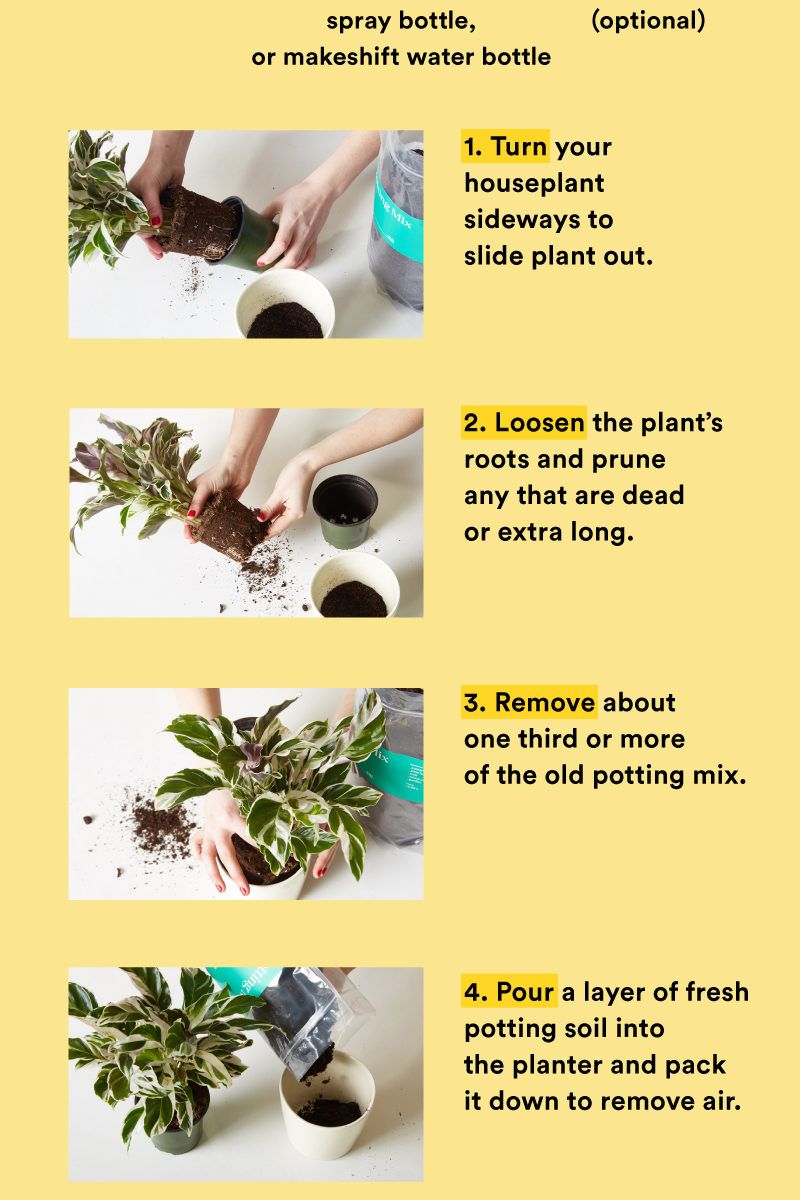 spray bottle, (optional)
or makeshift water bottle

1. Turn your houseplant sideways to slide plant out.

2. Loosen the plant's roots and prune any that are dead or extra long.

3. Remove about one third or more of the old potting mix.

4. Pour a layer of fresh potting soil into the planter and pack it down to remove air.