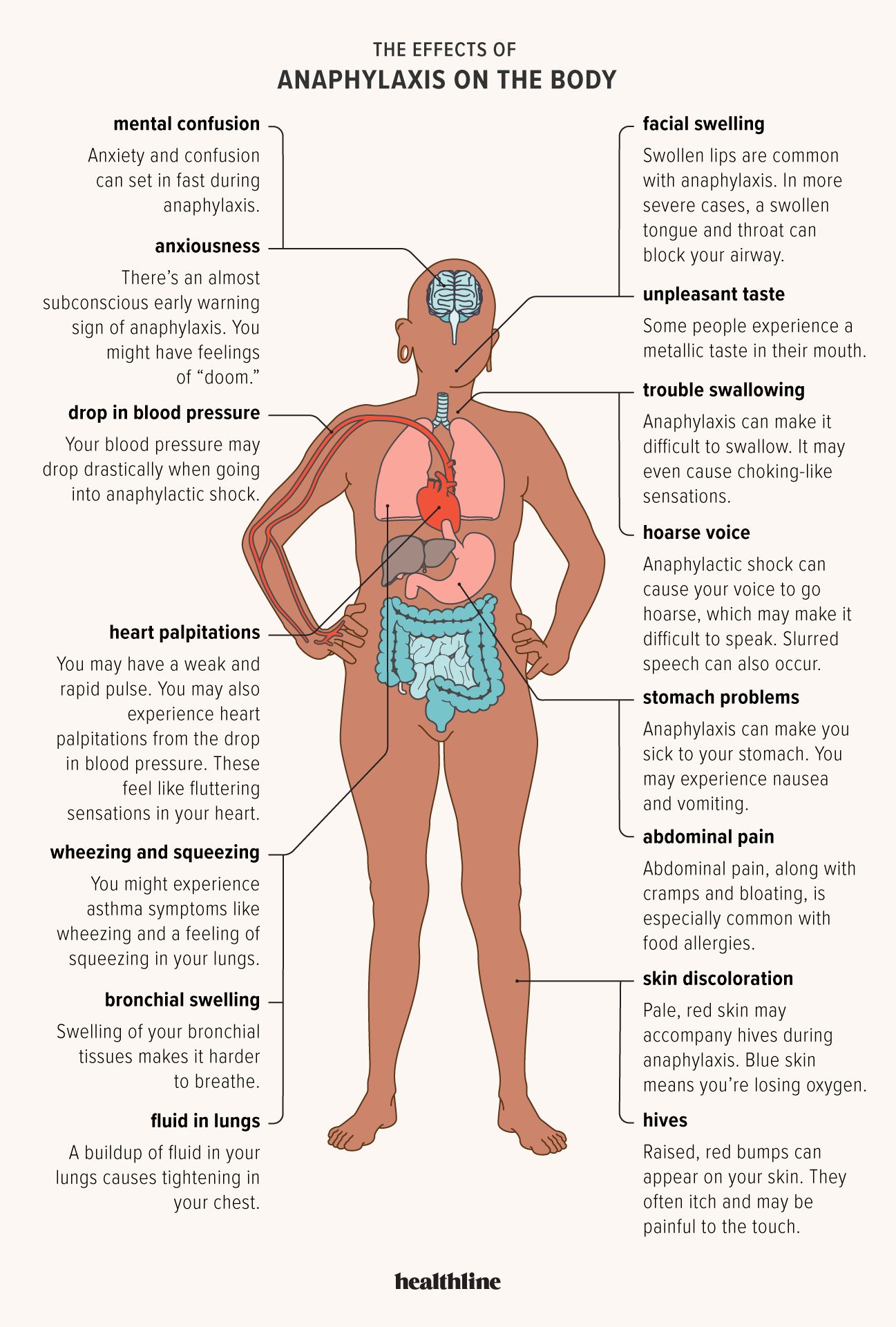 THE EFFECTS OF
ANAPHYLAXIS ON THE BODY

mental confusion

Anxiety and confusion can set in fast during anaphylaxis.

anxiousness

There's an almost subconscious early warning sign of anaphylaxis. You might have feelings of "doom."

drop in blood pressure

Your blood pressure may drop drastically when going into anaphylactic shock.

heart palpitations

You may have a weak and rapid pulse. You may also experience heart palpitations from the drop in blood pressure. These feel like fluttering sensations in your heart.

wheezing and squeezing

You might experience asthma symptoms like wheezing and a feeling of squeezing in your lungs.

bronchial swelling

Swelling of your bronchial tissues makes it harder to breathe.

fluid in lungs

A buildup of fluid in your lungs causes tightening in your chest.

facial swelling

Swollen lips are common with anaphylaxis. In more severe cases, a swollen tongue and throat can block your airway.

unpleasant taste

Some people experience a metallic taste in their mouth.

trouble swallowing

Anaphylaxis can make it difficult to swallow. It may even cause choking-like sensations.

hoarse voice

Anaphylactic shock can cause your voice to go hoarse, which may make it difficult to speak. Slurred speech can also occur.

stomach problems

Anaphylaxis can make you sick to your stomach. You may experience nausea and vomiting.

abdominal pain

Abdominal pain, along with cramps and bloating, is especially common with food allergies.

skin discoloration

Pale, red skin may accompany hives during anaphylaxis. Blue skin means you're losing oxygen.

hives

Raised, red bumps can appear on your skin. They often itch and may be painful to the touch.

healthline