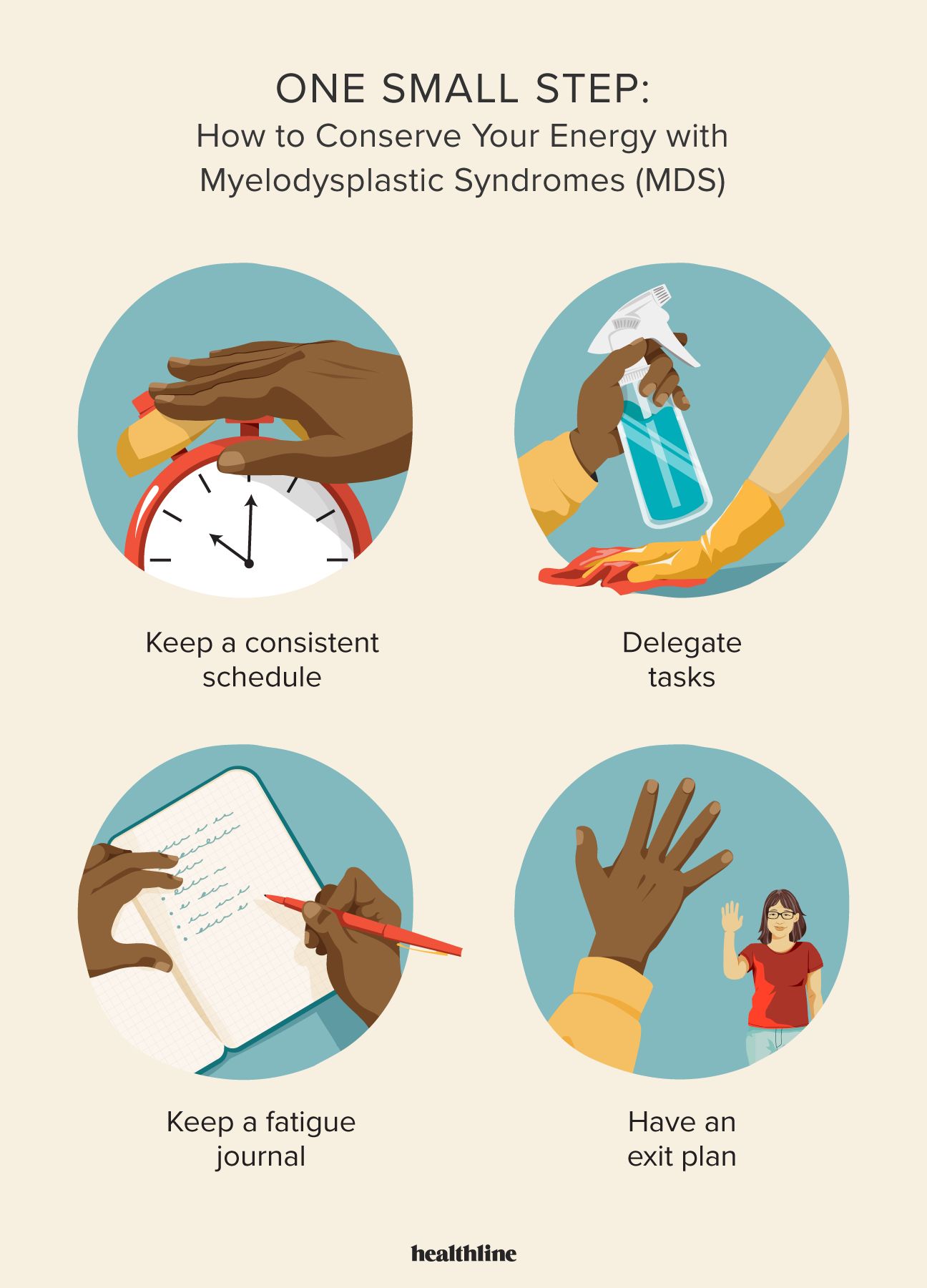 ONE SMALL STEP:
How to Conserve Your Energy with Myelodysplastic Syndromes (MDS)

Keep a consistent schedule

Delegate tasks

Keep a fatigue journal

Have an exit plan

healthline